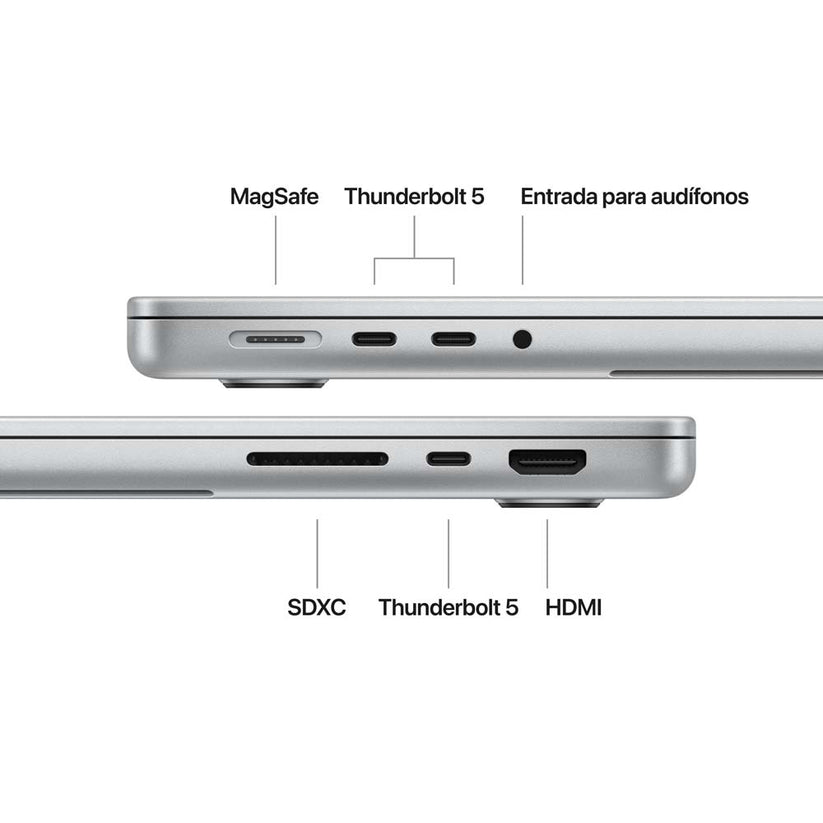 MagSafe Thunderbolt 5 Entrada para audífonos

SDXC Thunderbolt 5 HDMI