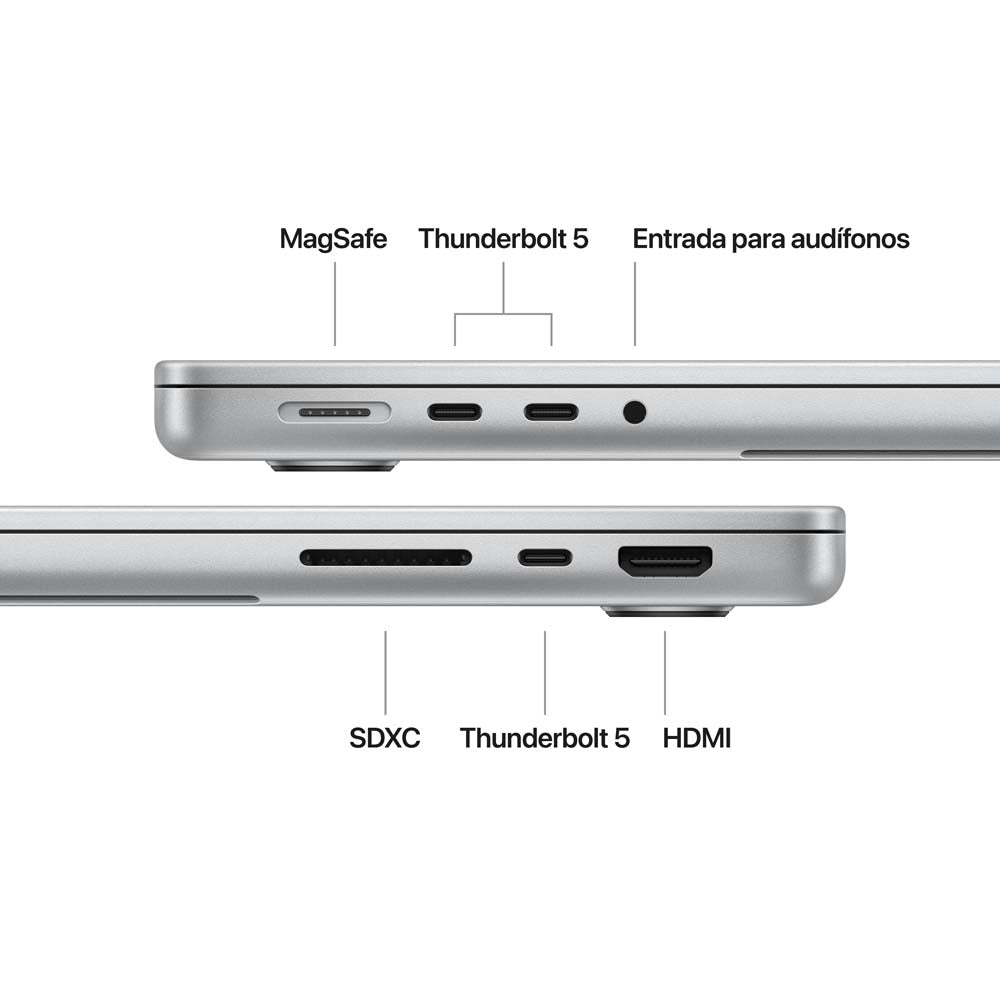 MagSafe Thunderbolt 5 Entrada para audífonos

SDXC Thunderbolt 5 HDMI